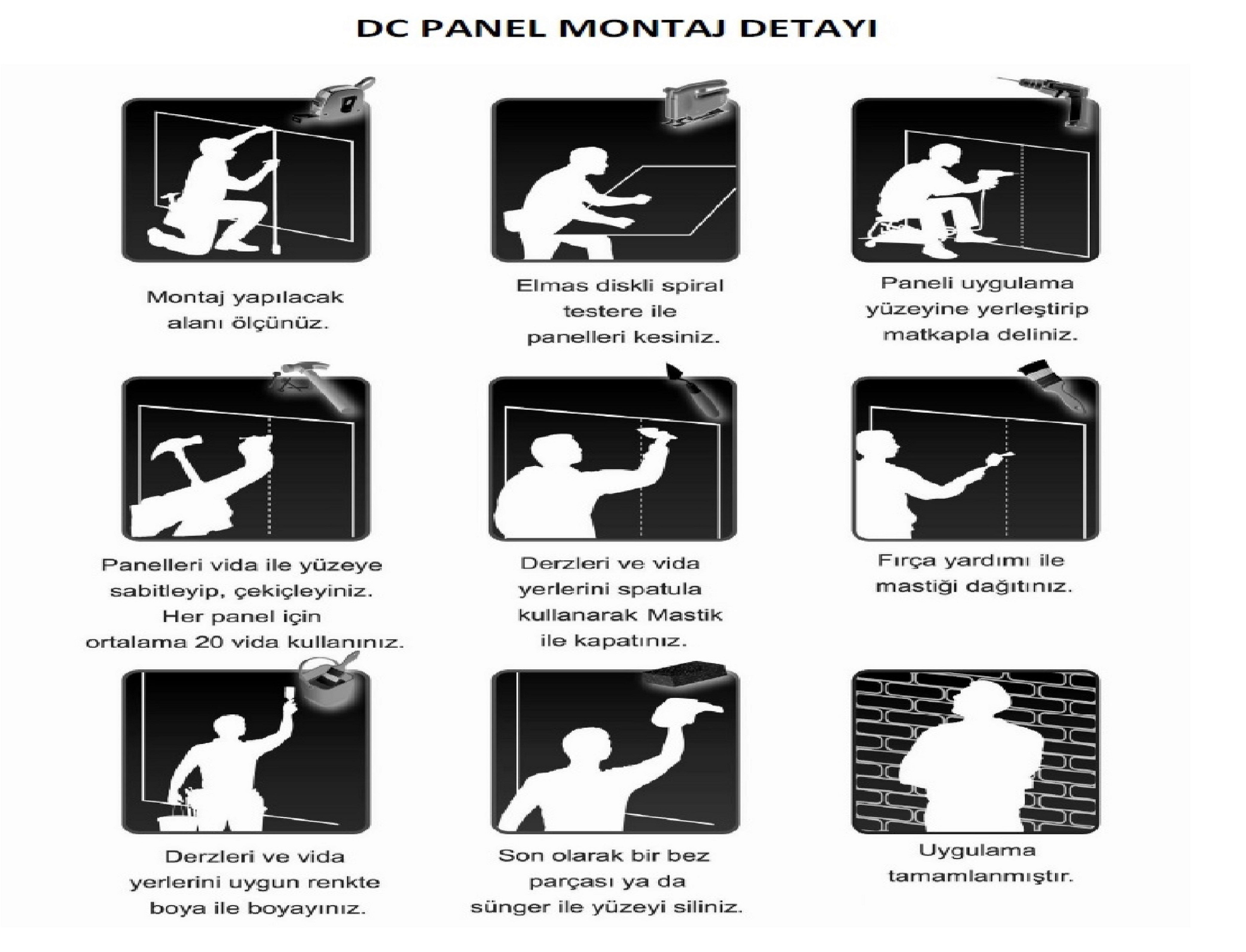 DC PANEL MONTAJ DETAYI

Montaj yapılacak alanı ölçünüz.

Elmas diskli spiral testere ile panelleri kesiniz.

Paneli uygulama yüzeyine yerleştirip matkapla deliniz.

Panelleri vida ile yüzeye sabitleyip, çekiçleyiniz. Her panel için ortalama 20 vida kullanınız.

Derzleri ve vida yerlerini spatula kullanarak Mastik ile kapatınız.

Fırça yardımı ile mastiği dağıtınız.

Derzleri ve vida yerlerini uygun renkte boya ile boyayınız.

Son olarak bir bez parçası ya da sünger ile yüzeyi siliniz.

Uygulama tamamlanmıştır.